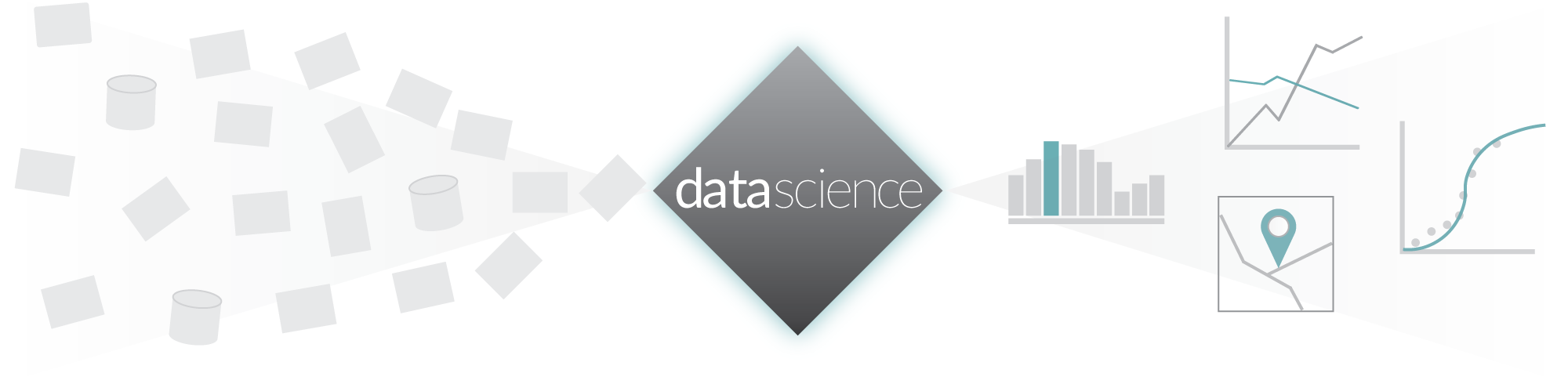 datascience